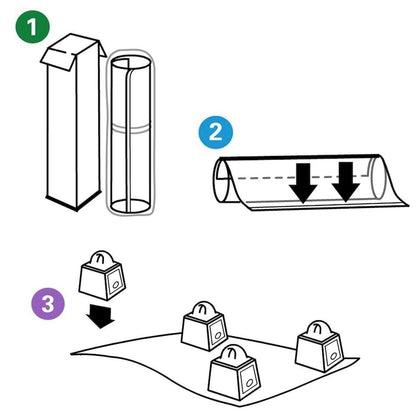 1

2

3